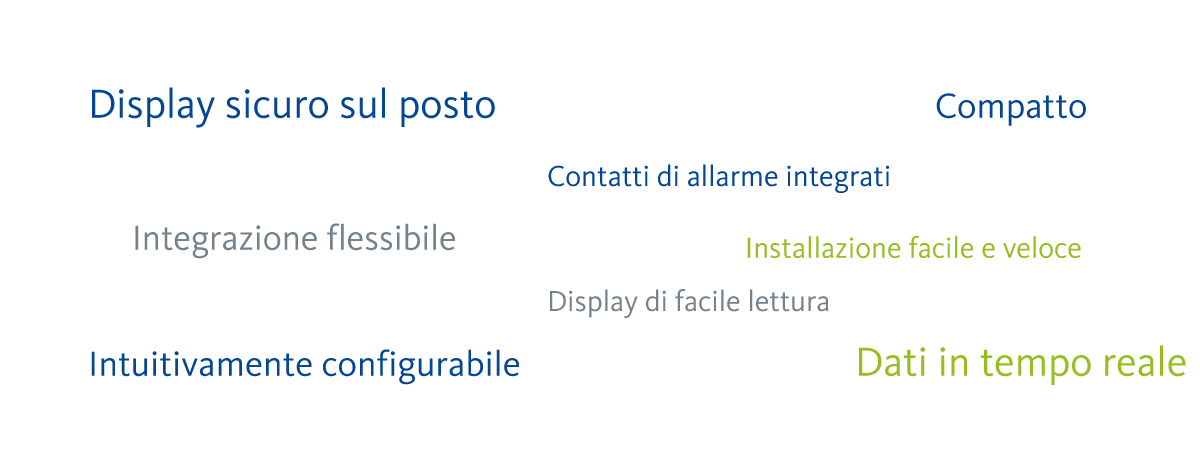 Display sicuro sul posto

Compatto

Contatti di allarme integrati

Integrazione flessibile

Installazione facile e veloce

Display di facile lettura

Intuitivamente configurabile

Dati in tempo reale